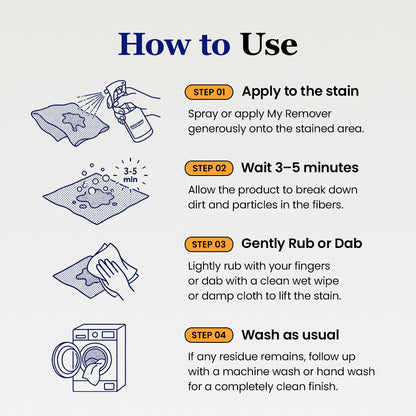 How to Use

STEP 01 Apply to the stain

Spray or apply My Remover generously onto the stained area.

3-5 min

STEP 02 Wait 3–5 minutes

Allow the product to break down dirt and particles in the fibers.

STEP 03 Gently Rub or Dab

Lightly rub with your fingers or dab with a clean wet wipe or damp cloth to lift the stain.

STEP 04 Wash as usual

If any residue remains, follow up with a machine wash or hand wash for a completely clean finish.